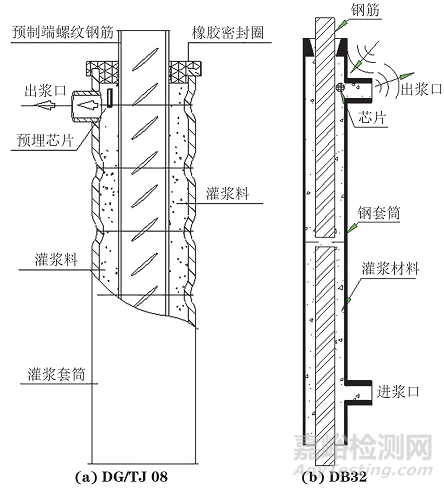 预制端螺纹钢筋
橡胶密封圈
出浆口
预埋芯片
灌浆料
灌浆料
灌浆套筒
(a) DG/TJ 08

钢筋
出浆口
芯片
钢套筒
灌浆材料
进浆口
(b) DB32

嘉峪检测网
AnyTesting.com