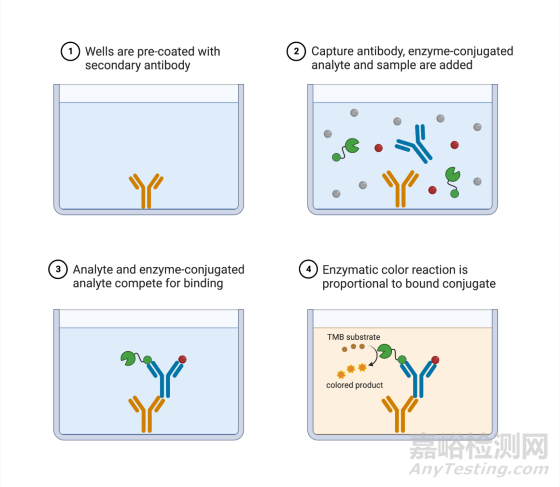 1 Wells are pre-coated with secondary antibody

2 Capture antibody, enzyme-conjugated analyte and sample are added

3 Analyte and enzyme-conjugated analyte compete for binding

4 Enzymatic color reaction is proportional to bound conjugate

TMB substrate

colored product

嘉峪检测网
AnyTesting.com