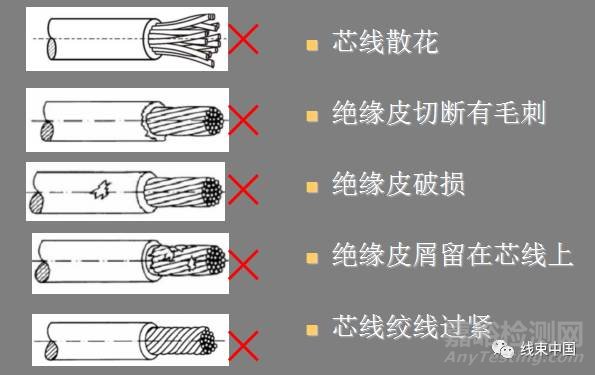 芯线散花

绝缘皮切断有毛刺

绝缘皮破损

绝缘皮屑留在芯线上

芯线绞线过紧

嘉峪检测网
AnyTesting.com
线束中国