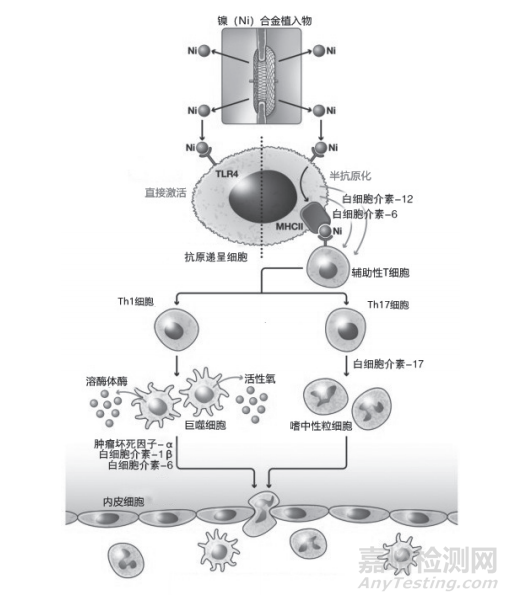 镍（Ni）合金植入物

Ni
Ni
Ni
Ni
Ni
Ni

TLR4
直接激活
半抗原化
白细胞介素-12
白细胞介素-6
MHCII
Ni
抗原递呈细胞
辅助性T细胞

Th1细胞
Th17细胞

白细胞介素-17
溶酶体酶
活性氧
巨噬细胞
嗜中性粒细胞

肿瘤坏死因子-α
白细胞介素-1β
白细胞介素-6

内皮细胞

嘉峪检测网
AnyTesting.com