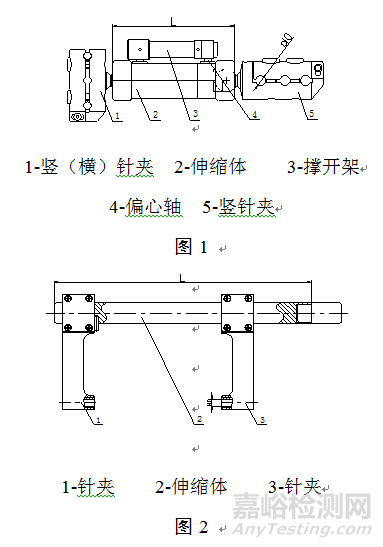 L

d0

1 2 3 4 5

1-竖（横）针夹 2-伸缩体 3-撑开架

4-偏心轴 5-竖针夹

图 1

L

1 2 3

1-针夹 2-伸缩体 3-针夹

图 2

嘉峪检测网
AnyTesting.com