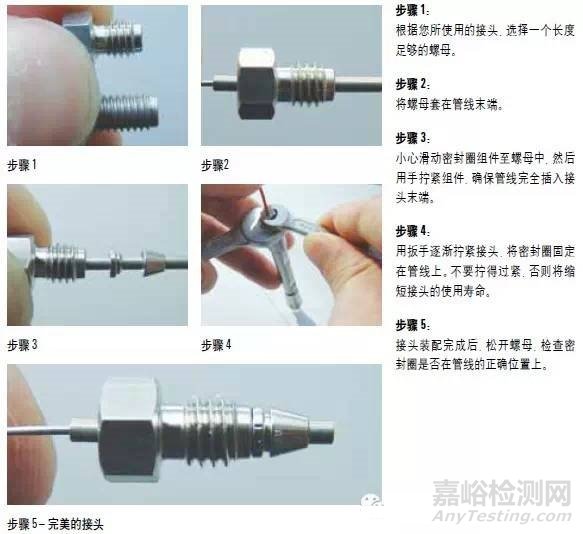 步骤 1

步骤2

步骤 3

步骤 4

步骤 5 – 完美的接头

步骤 1:
根据您所使用的接头, 选择一个长度足够的螺母。

步骤 2:
将螺母套在管线末端。

步骤 3:
小心滑动密封圈组件至螺母中, 然后用手拧紧组件, 确保管线完全插入接头末端。

步骤 4:
用扳手逐渐拧紧接头, 将密封圈固定在管线上。不要拧得过紧, 否则将缩短接头的使用寿命。

步骤 5:
接头装配完成后, 松开螺母, 检查密封圈是否在管线的正确位置上。

嘉峪检测网
AnyTesting.com